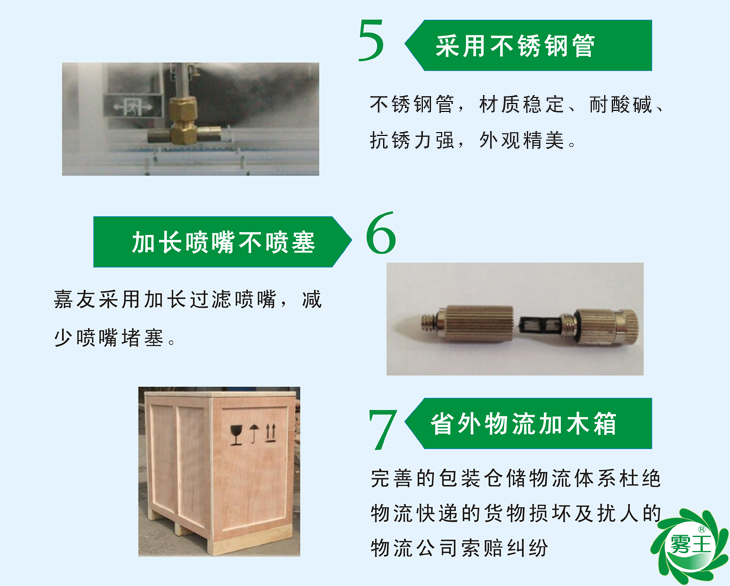 5 采用不锈钢管

不锈钢管，材质稳定、耐酸碱、抗锈力强，外观精美。

加长喷嘴不喷塞 6

嘉友采用加长过滤喷嘴，减少喷嘴堵塞。

7 省外物流加木箱

完善的包装仓储物流体系杜绝物流快递的货物损坏及扰人的物流公司索赔纠纷

雾王®