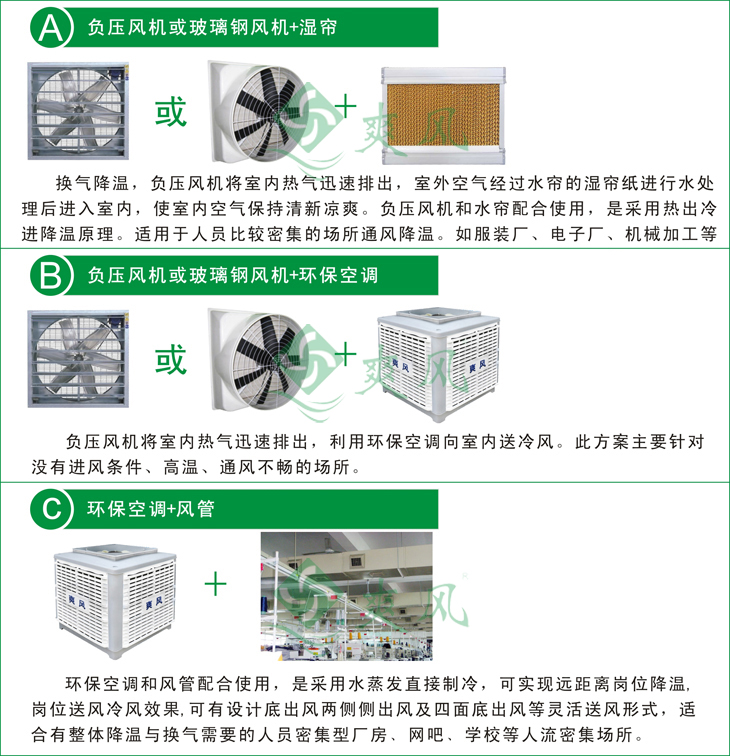 A 负压风机或玻璃钢风机+湿帘

或 + 爽风

换气降温，负压风机将室内热气迅速排出，室外空气经过水帘的湿帘纸进行水处理后进入室内，使室内空气保持清新凉爽。负压风机和水帘配合使用，是采用热出冷进降温原理。适用于人员比较密集的场所通风降温。如服装厂、电子厂、机械加工等

B 负压风机或玻璃钢风机+环保空调

或 + 爽风 爽风 爽风

负压风机将室内热气迅速排出，利用环保空调向室内送冷风。此方案主要针对没有进风条件、高温、通风不畅的场所。

C 环保空调+风管

爽风 爽风 + 爽风

环保空调和风管配合使用，是采用水蒸发直接制冷，可实现远距离岗位降温,岗位送风冷风效果,可有设计底出风两侧侧出风及四面底出风等灵活送风形式，适合有整体降温与换气需要的人员密集型厂房、网吧、学校等人流密集场所。