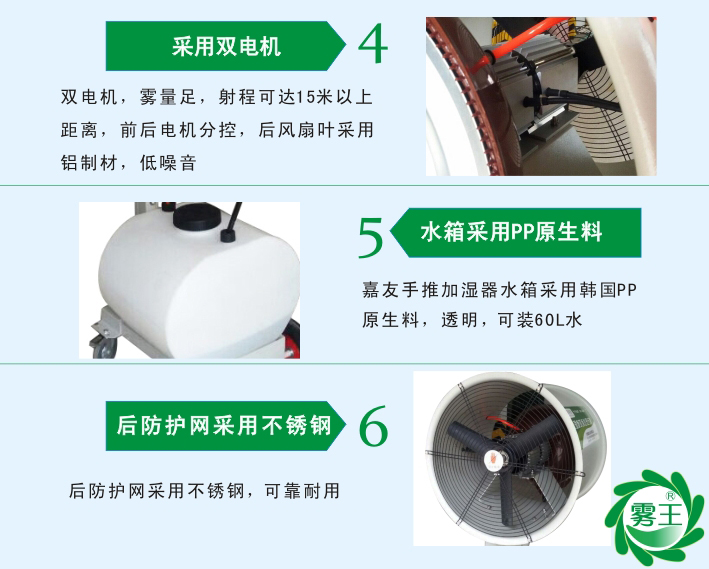 采用双电机

4

双电机，雾量足，射程可达15米以上距离，前后电机分控，后风扇叶采用铝制材，低噪音

5

水箱采用PP原生料

嘉友手推加湿器水箱采用韩国PP原生料，透明，可装60L水

后防护网采用不锈钢

6

后防护网采用不锈钢，可靠耐用

雾王®