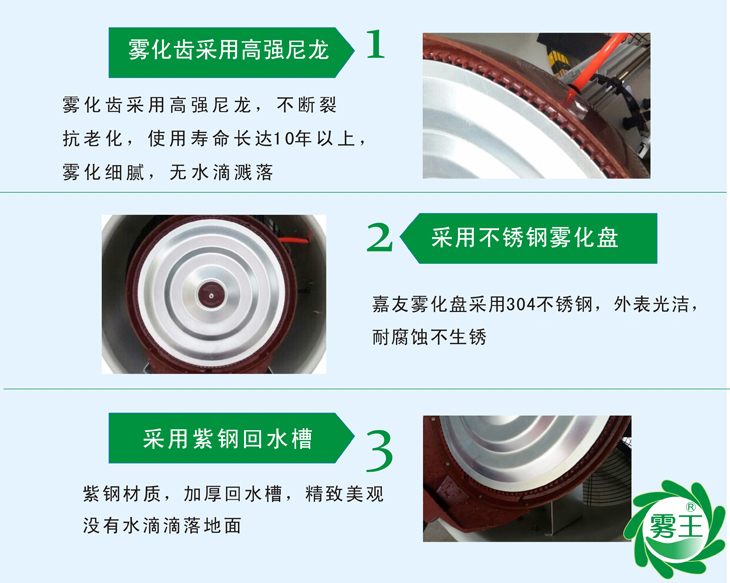 雾化齿采用高强尼龙

1

雾化齿采用高强尼龙，不断裂
抗老化，使用寿命长达10年以上，
雾化细腻，无水滴溅落

2

采用不锈钢雾化盘

嘉友雾化盘采用304不锈钢，外表光洁，
耐腐蚀不生锈

采用紫钢回水槽

3

紫钢材质，加厚回水槽，精致美观
没有水滴滴落地面

雾王®